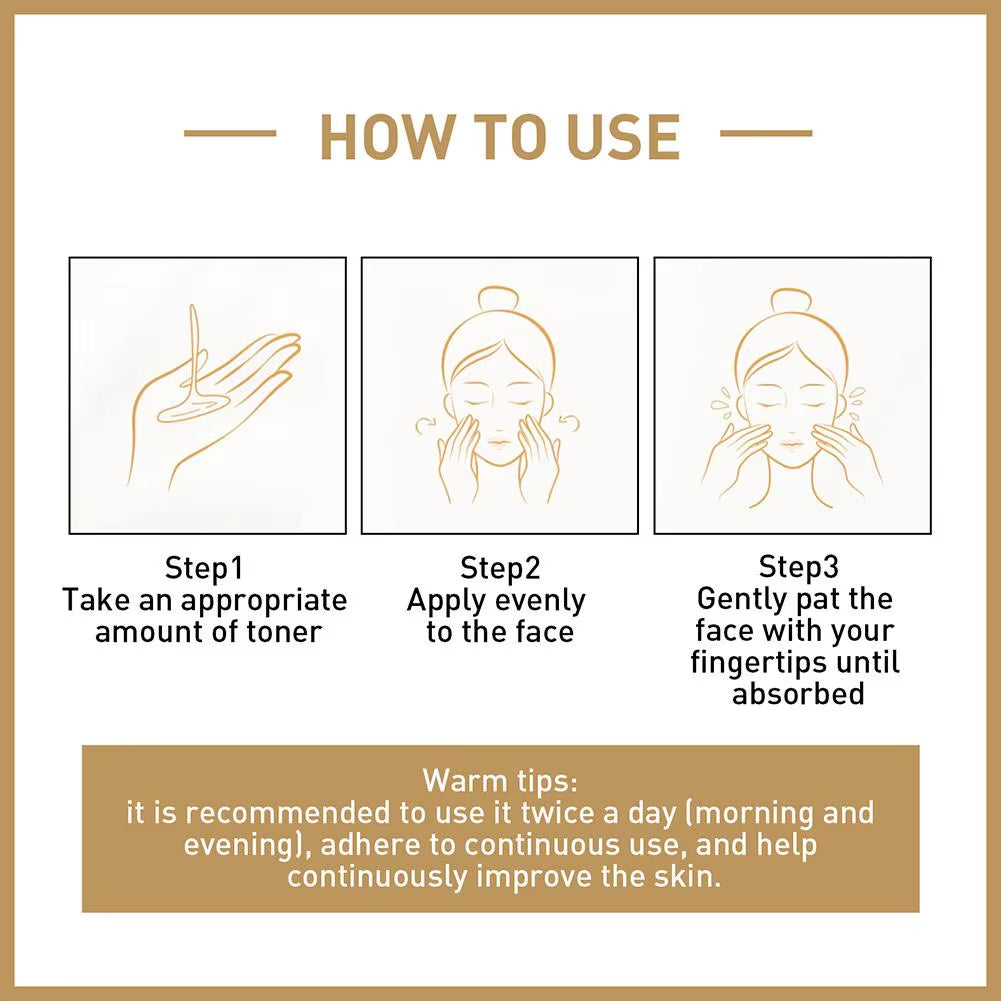 HOW TO USE

Step1
Take an appropriate amount of toner

Step2
Apply evenly to the face

Step3
Gently pat the face with your fingertips until absorbed

Warm tips:
it is recommended to use it twice a day (morning and evening), adhere to continuous use, and help continuously improve the skin.