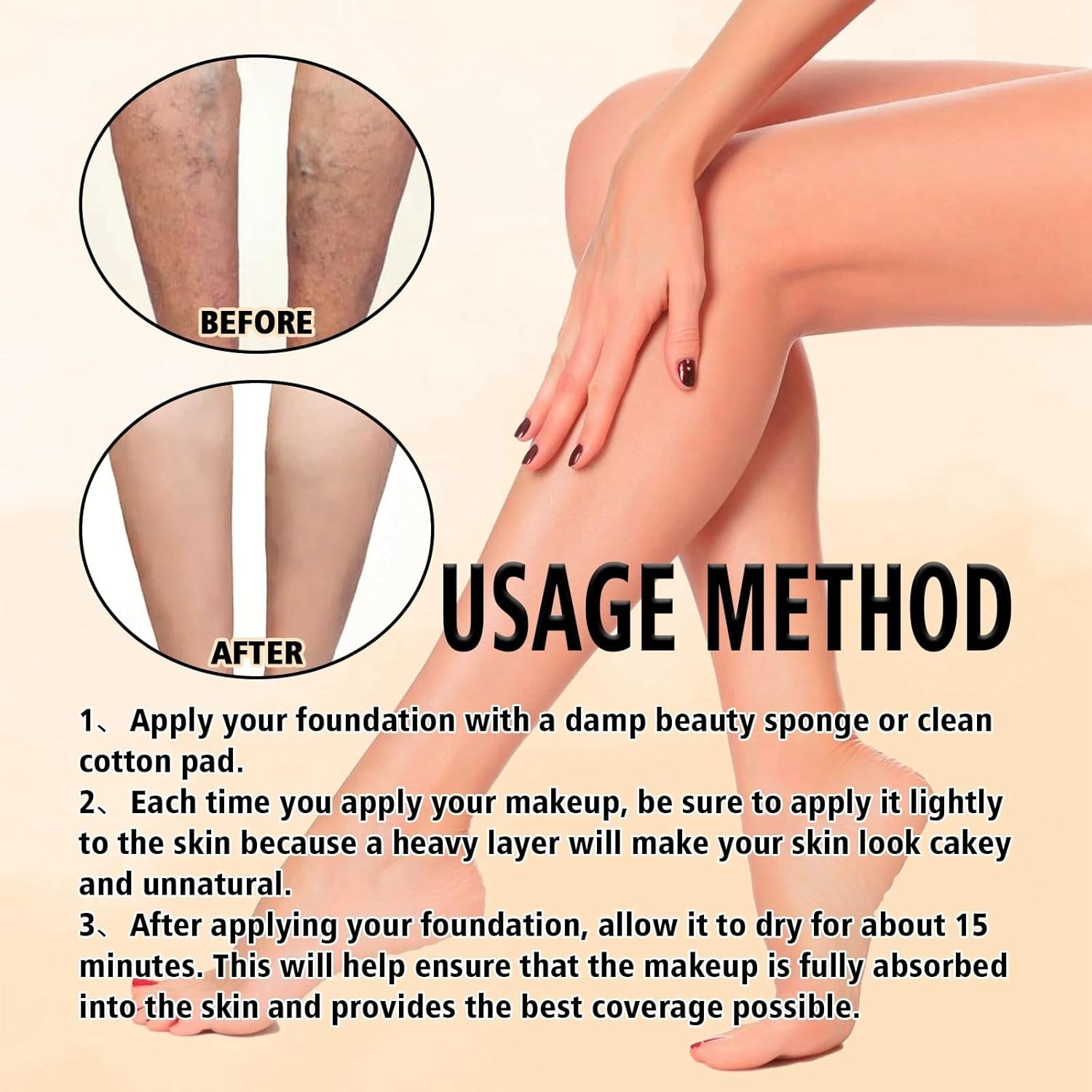 BEFORE

AFTER

USAGE METHOD

1、 Apply your foundation with a damp beauty sponge or clean cotton pad.
2、 Each time you apply your makeup, be sure to apply it lightly to the skin because a heavy layer will make your skin look cakey and unnatural.
3、 After applying your foundation, allow it to dry for about 15 minutes. This will help ensure that the makeup is fully absorbed into the skin and provides the best coverage possible.